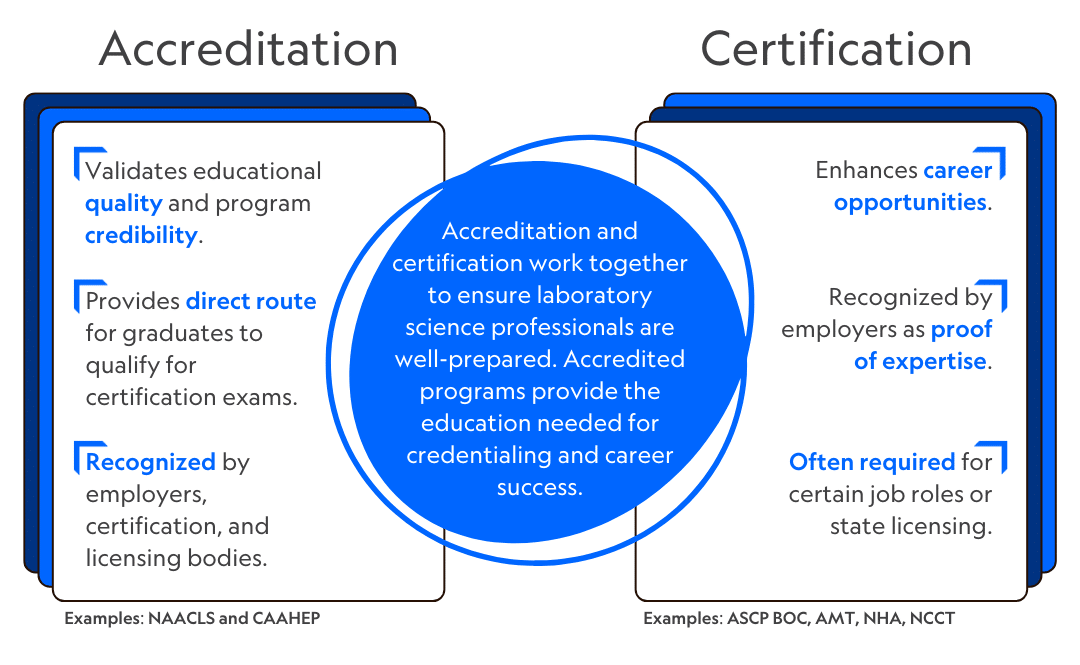 Accreditation

Validates educational quality and program credibility.

Provides direct route for graduates to qualify for certification exams.

Recognized by employers, certification, and licensing bodies.

Examples: NAACLS and CAAHEP

Accreditation and certification work together to ensure laboratory science professionals are well-prepared. Accredited programs provide the education needed for credentialing and career success.

Certification

Enhances career opportunities.

Recognized by employers as proof of expertise.

Often required for certain job roles or state licensing.

Examples: ASCP BOC, AMT, NHA, NCCT